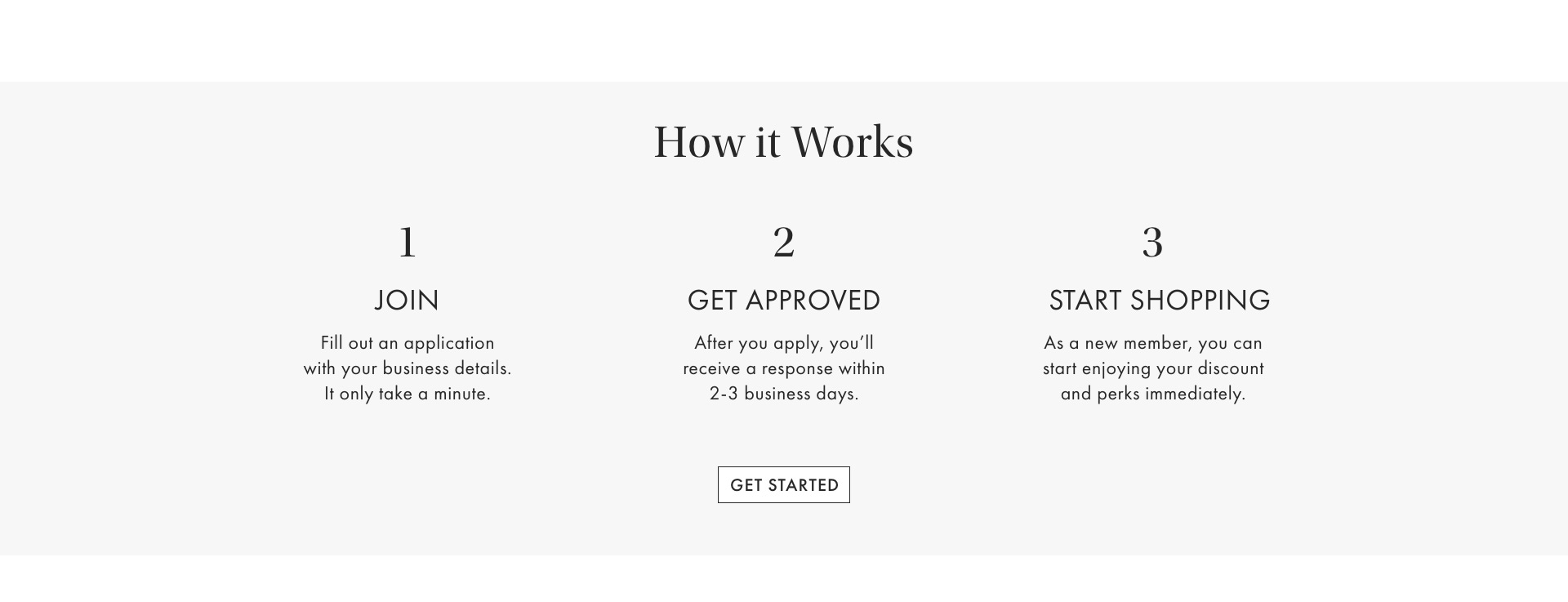 How it Works

1

JOIN

Fill out an application with your business details. It only take a minute.

2

GET APPROVED

After you apply, you'll receive a response within 2-3 business days.

3

START SHOPPING

As a new member, you can start enjoying your discount and perks immediately.

GET STARTED